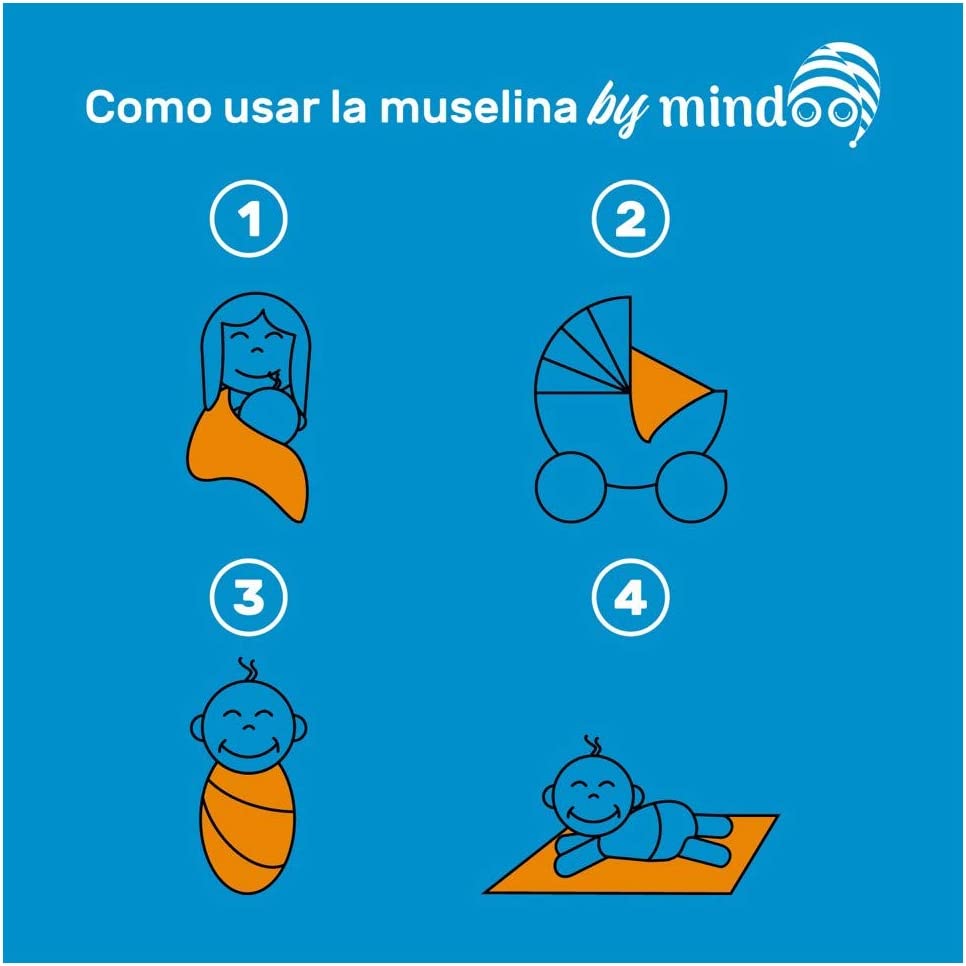 Como usar la muselina by mindoo

1

2

3

4