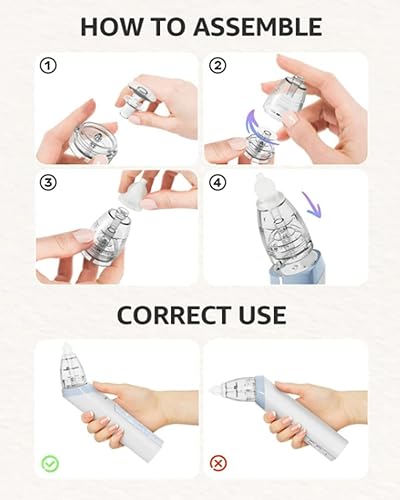 HOW TO ASSEMBLE

①

②

③

④

CORRECT USE